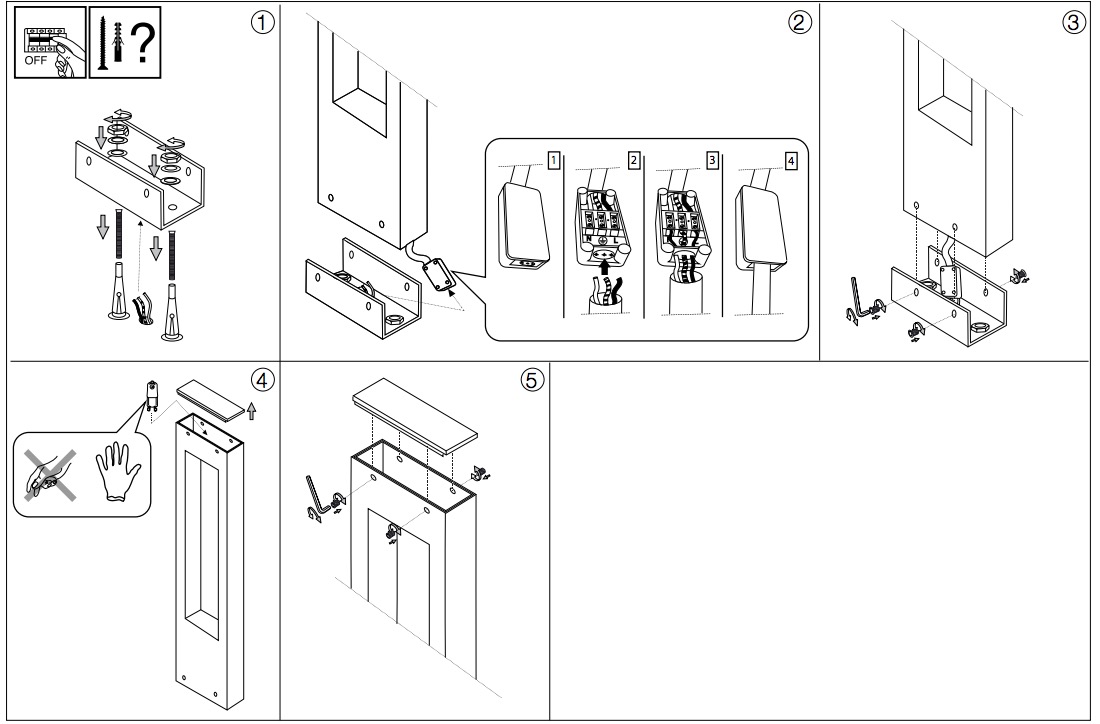 OFF

?

①

②

1
2
3
4

③

④

⑤