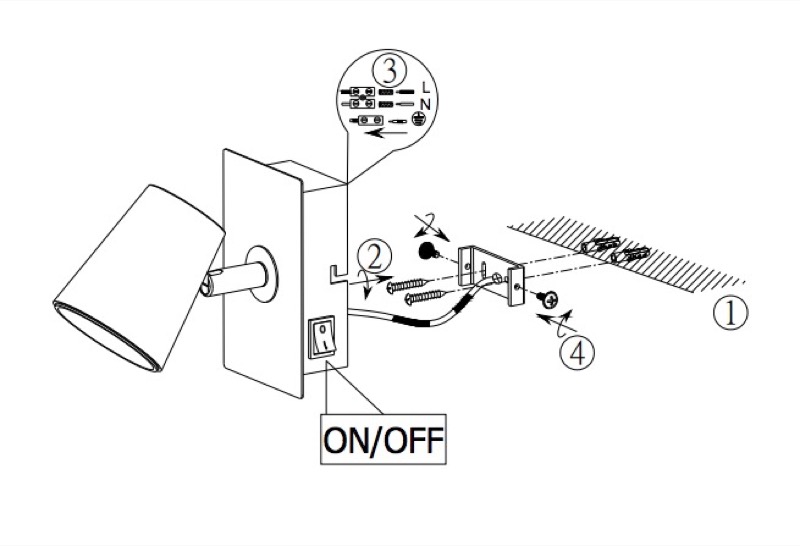 ③
L
N
②
①
④
ON/OFF