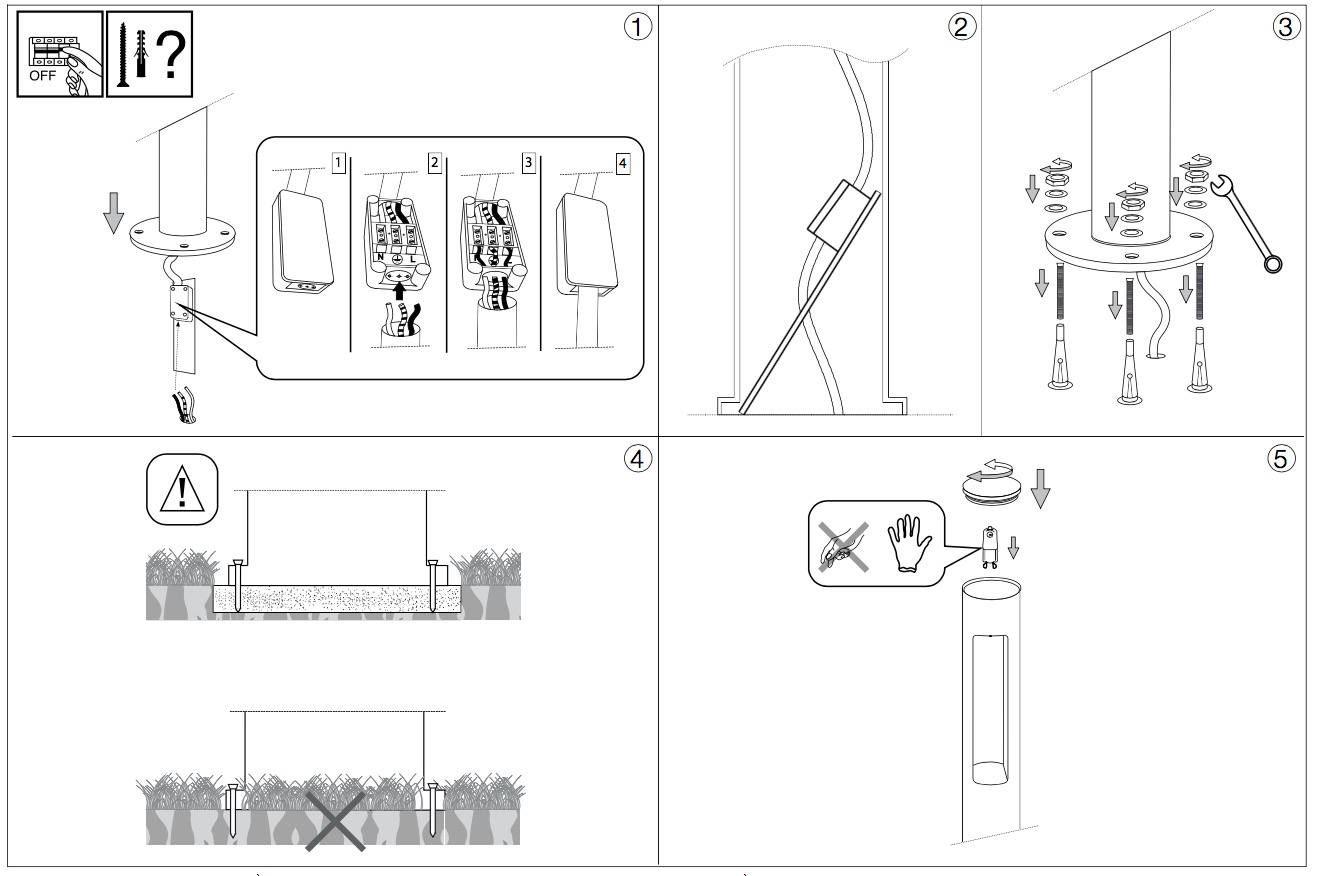 OFF
?
①
1
2
N
L
3
4
②
③
④
⑤