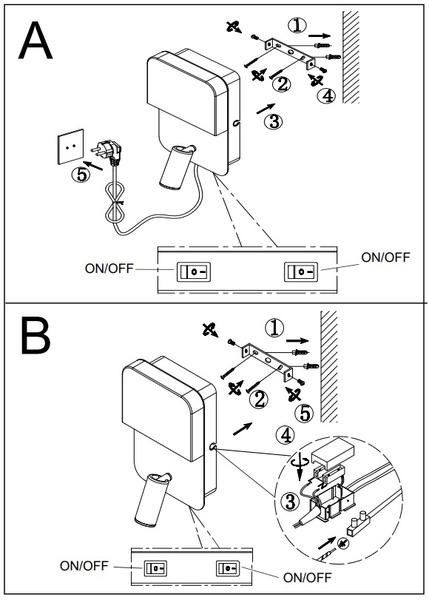 A

①

②

④

③

⑤

ON/OFF

ON/OFF

B

①

②

⑤

④

③

ON/OFF

ON/OFF